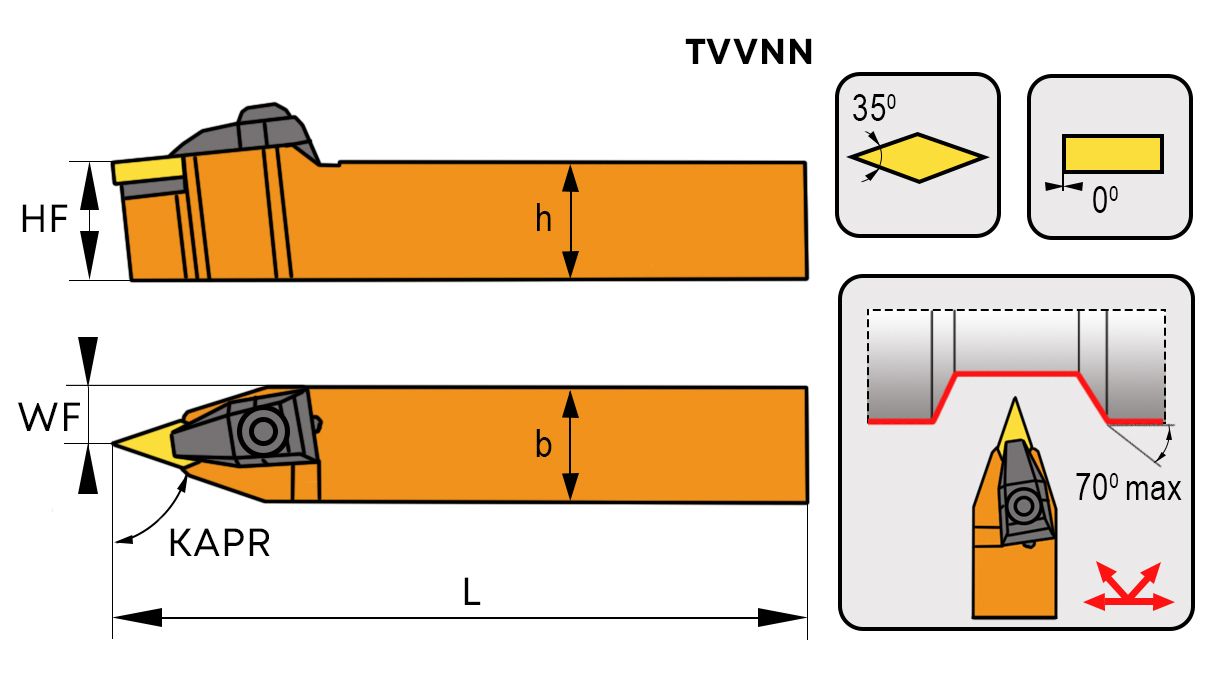 TVVNN

$35^0$

$0^0$

HF

h

WF

b

KAPR

L

$70^0$ max