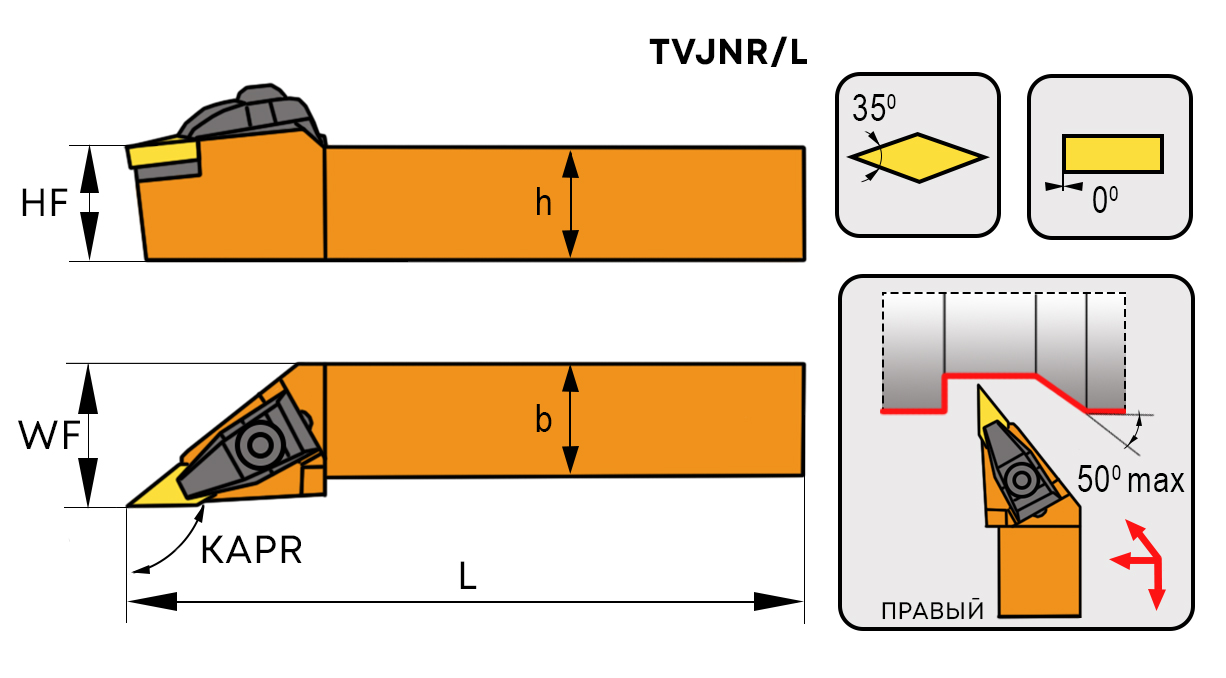 TVJNR/L

HF

h

$35^0$

$0^0$

WF

b

KAPR

L

$50^0$ max

ПРАВЫЙ