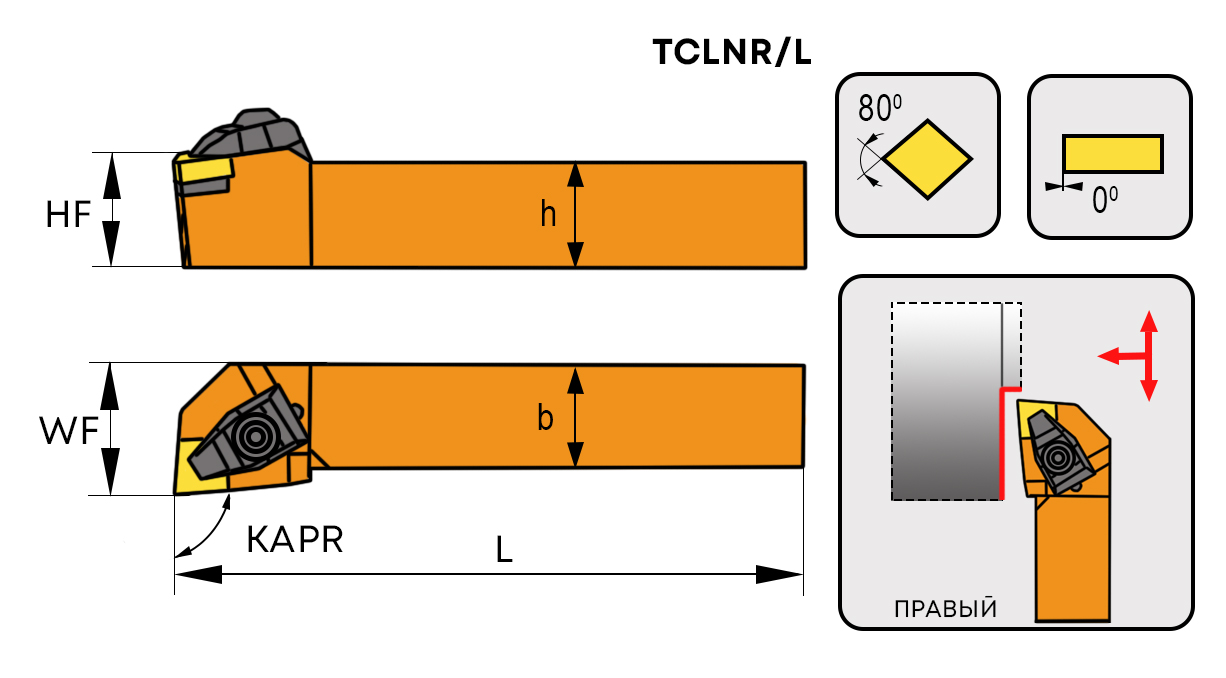 TCLNR/L

$80^0$

$0^0$

HF

h

WF

b

KAPR

L

ПРАВЫЙ