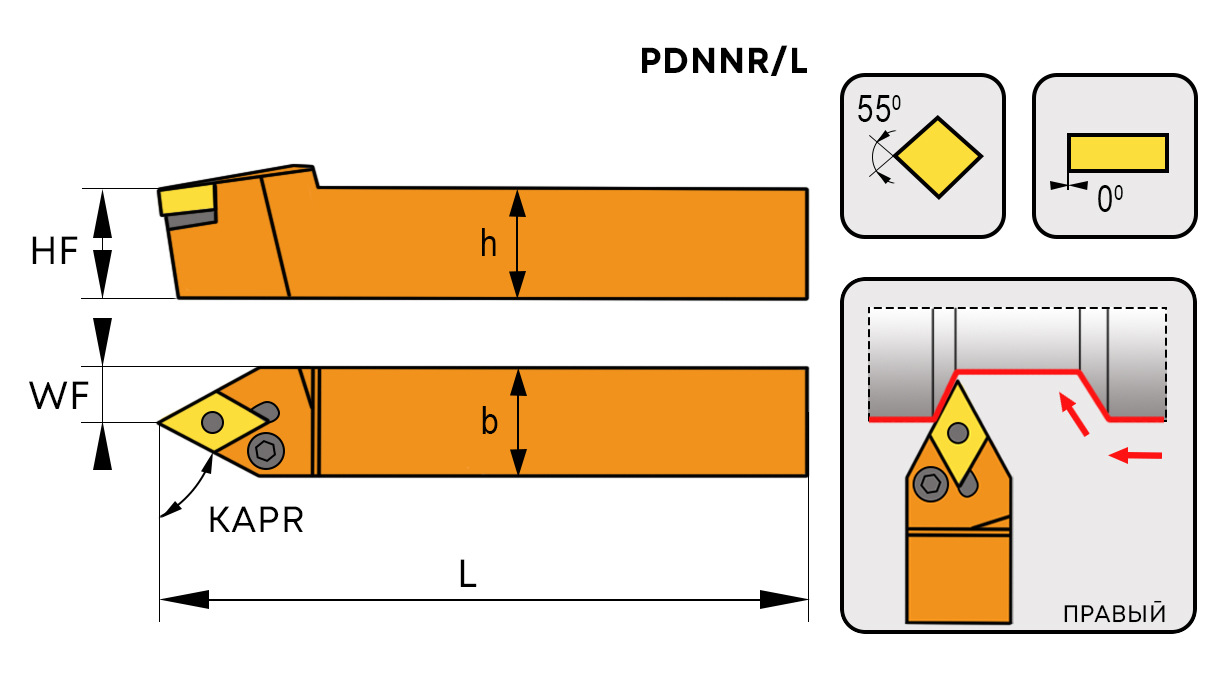 PDNNR/L

$55^0$

$0^0$

HF

h

WF

b

KAPR

L

ПРАВЫЙ