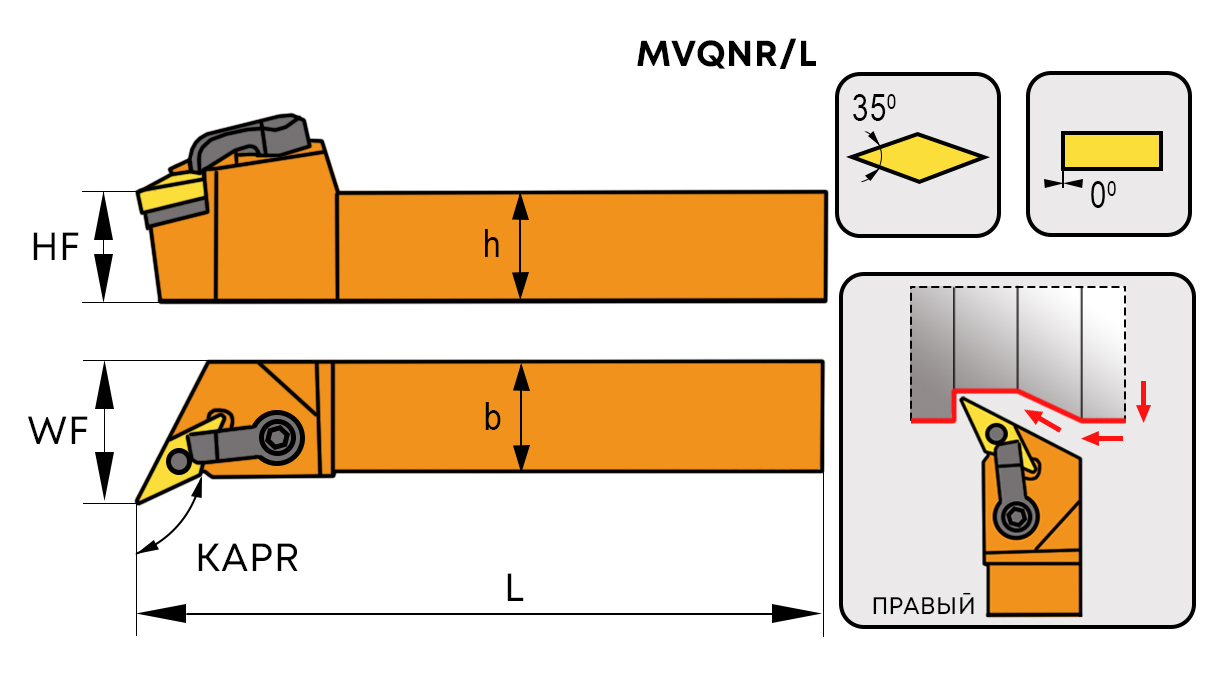 MVQNR/L

$35^0$

$0^0$

HF

h

WF

b

KAPR

L

ПРАВЫЙ