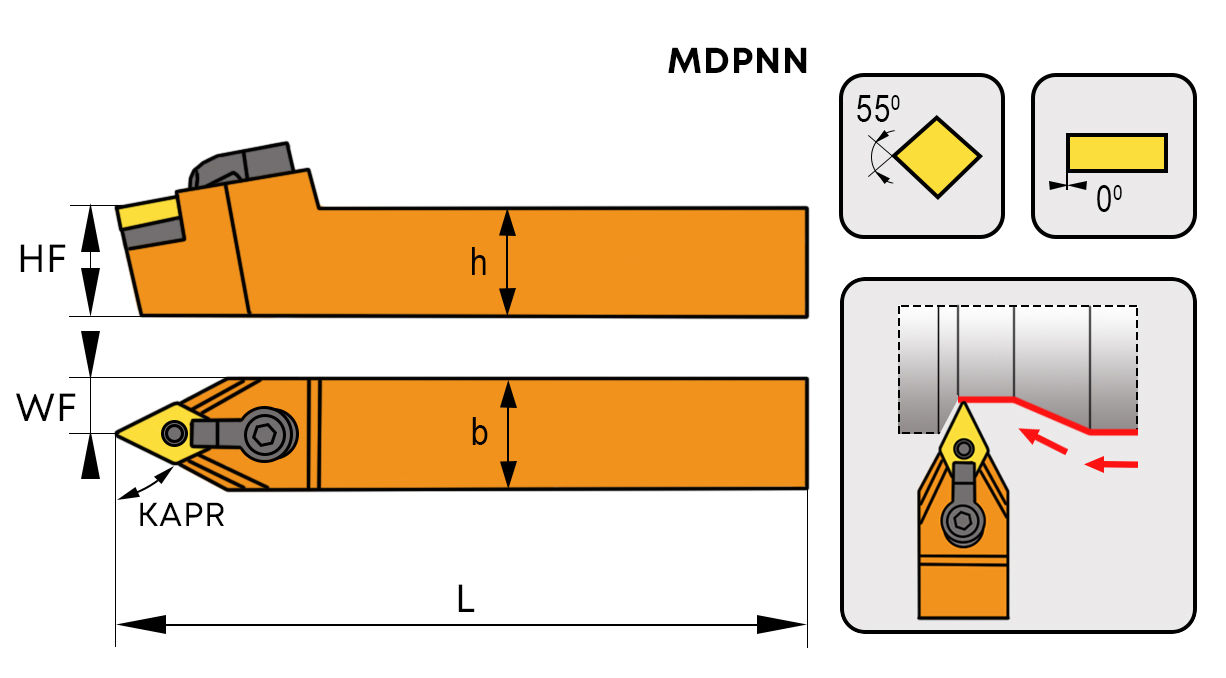 MDPNN

$55^0$

$0^0$

HF

h

WF

b

KAPR

L