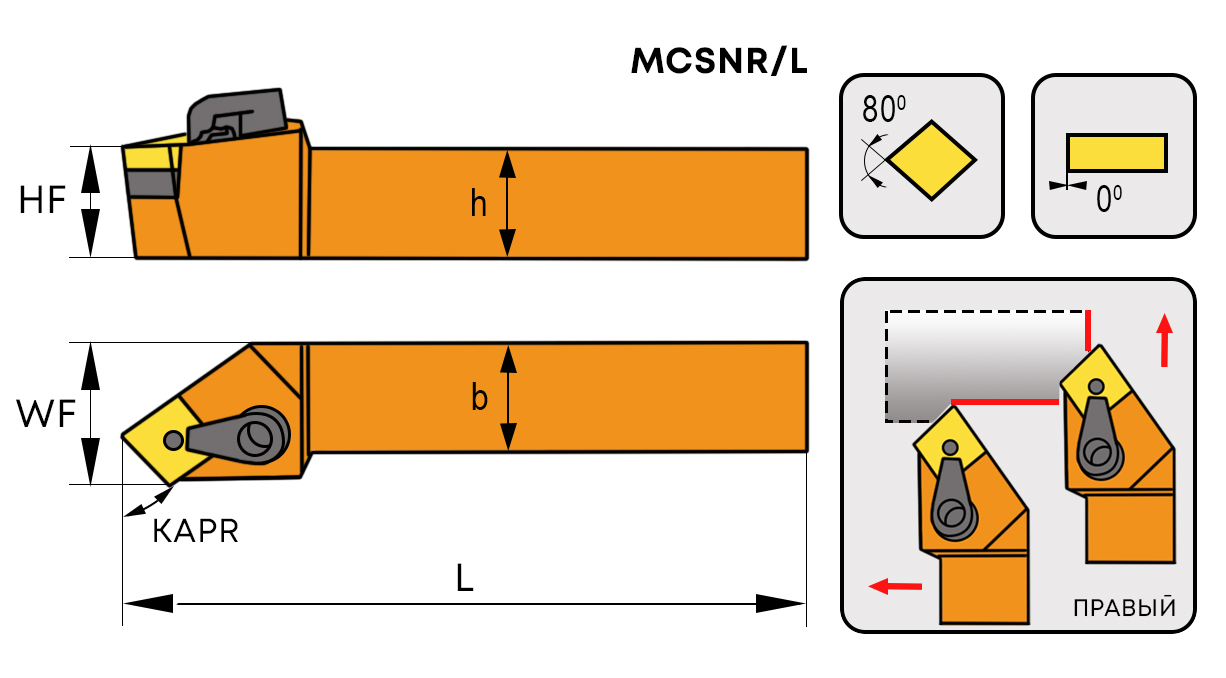 MCSNR/L

$80^0$

$0^0$

HF

h

WF

b

KAPR

L

ПРАВЫЙ