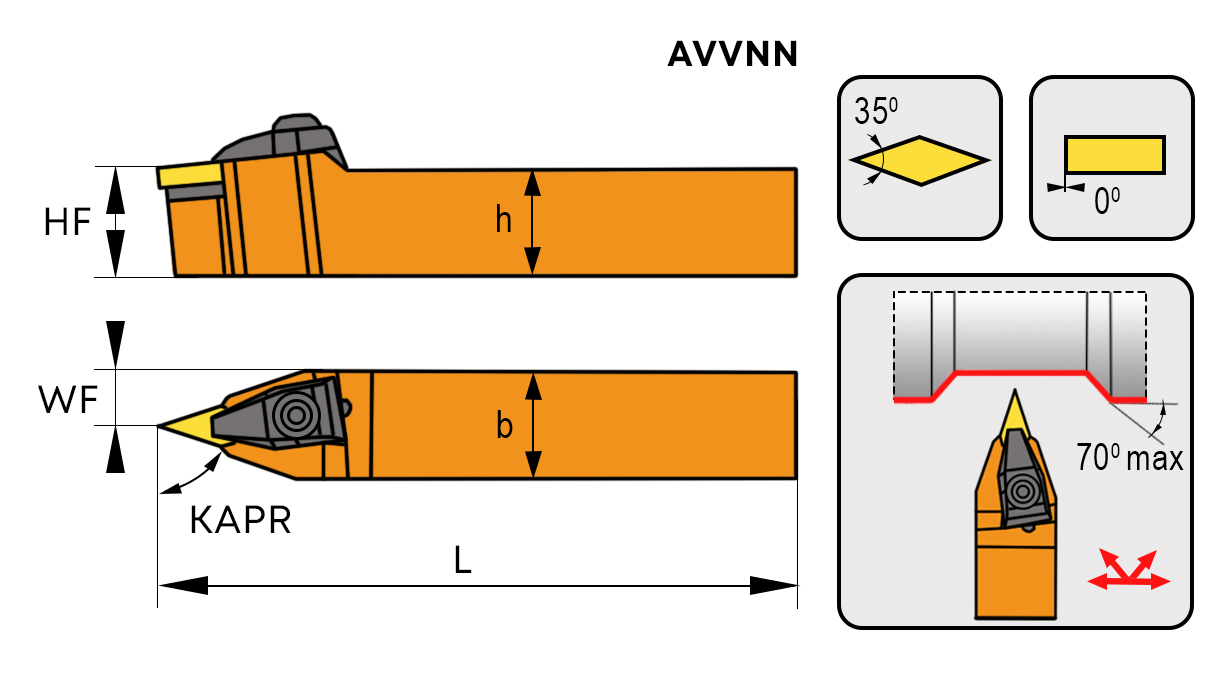 AVVNN

$35^0$

$0^0$

HF

h

WF

b

KAPR

L

$70^0$ max