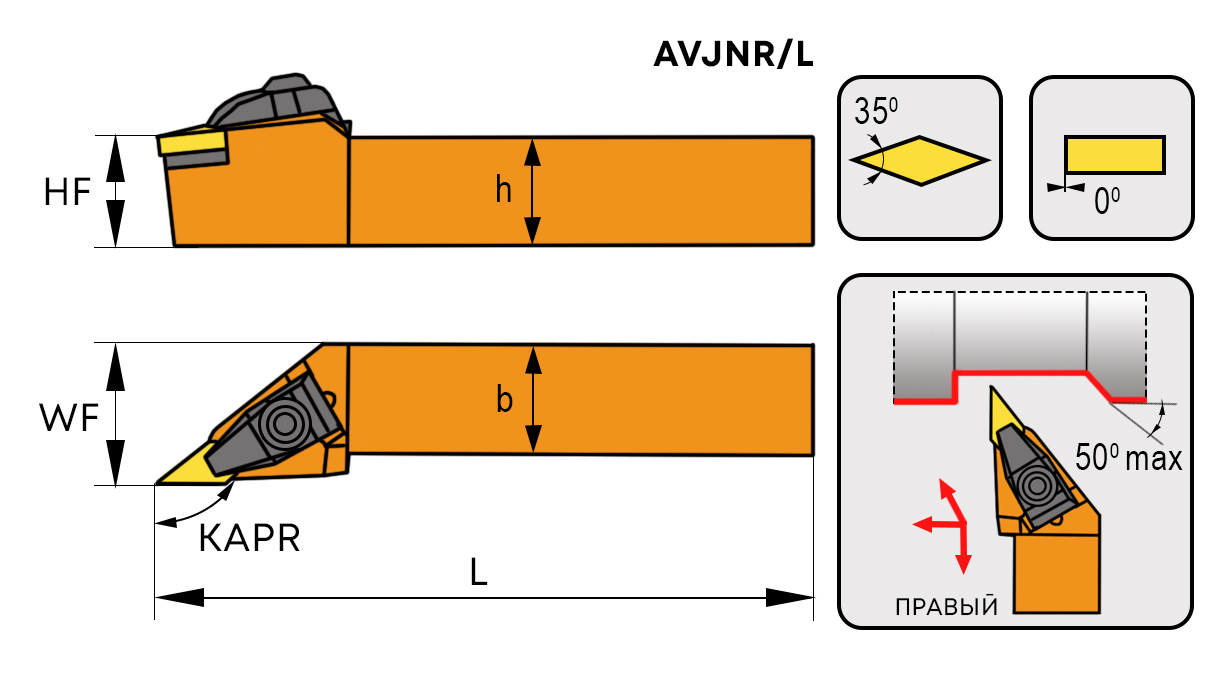 AVJNR/L

HF

h

$35^0$

$0^0$

WF

b

KAPR

L

$50^0$ max

ПРАВЫЙ