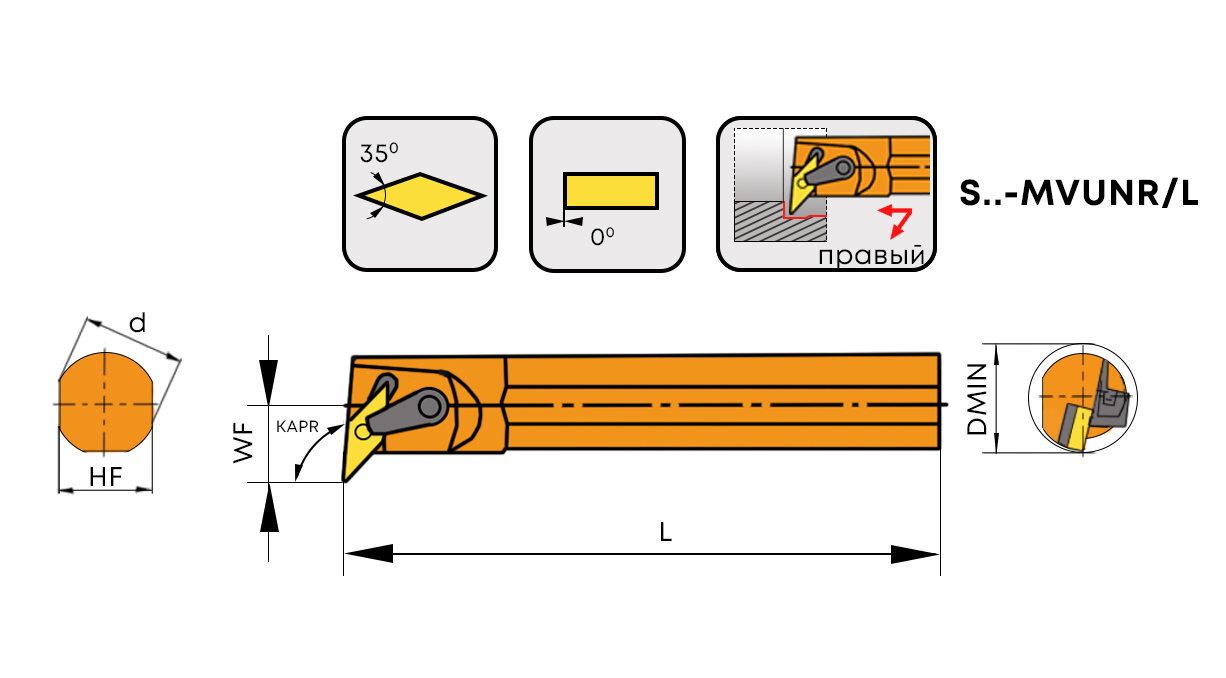 $35^0$

$0^0$

правый

S..-MVUNR/L

d

HF

WF

KAPR

L

DMIN